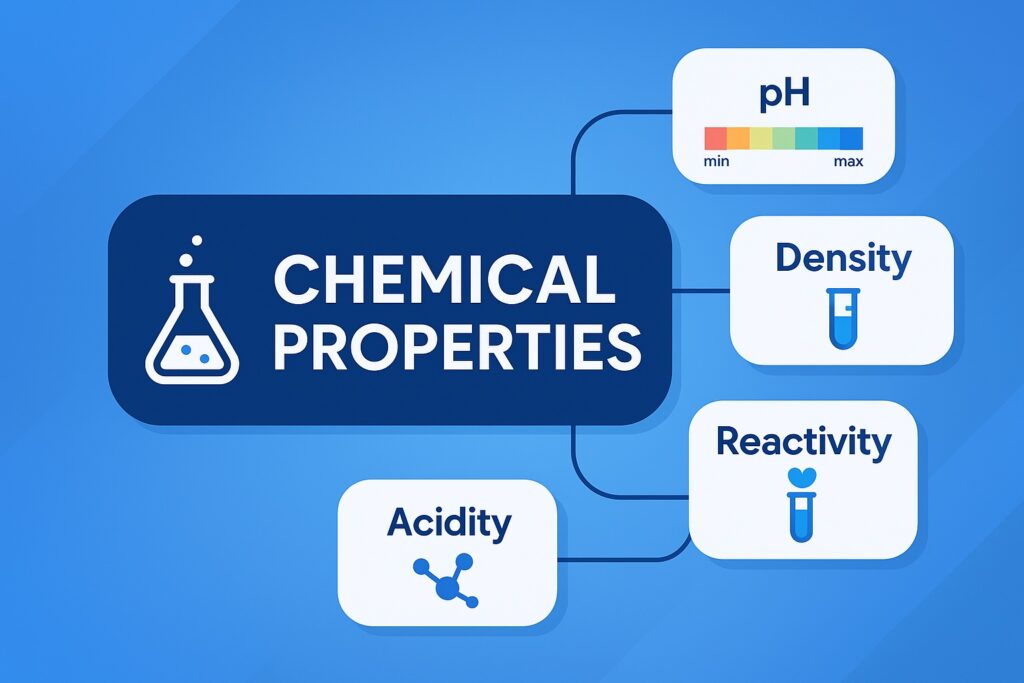 CHEMICAL PROPERTIES

pH
min max

Density

Reactivity

Acidity